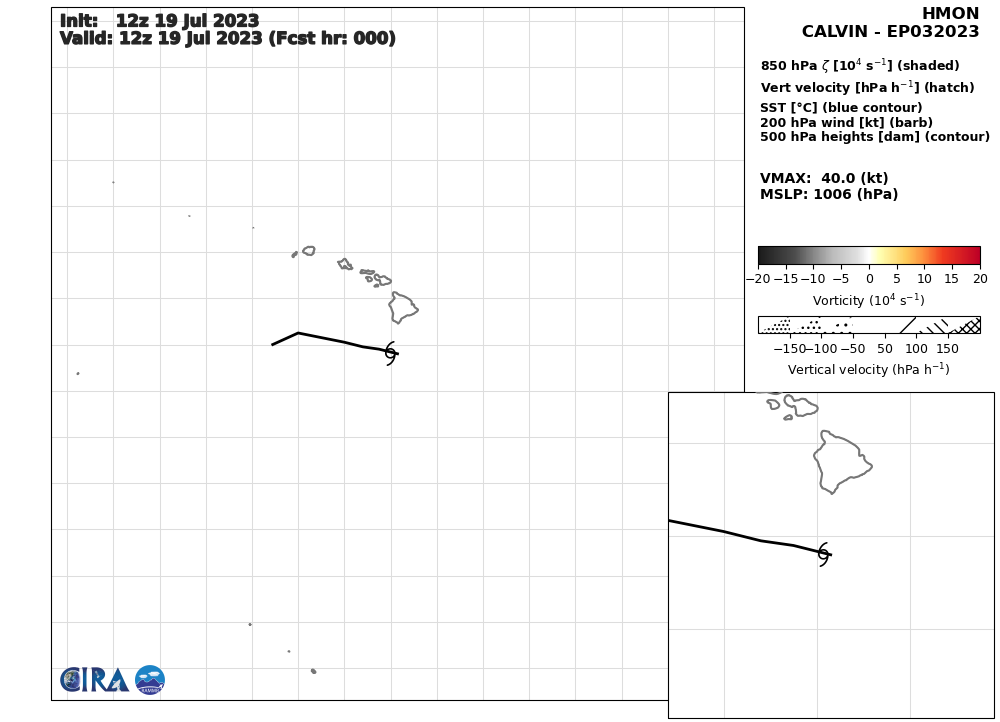 Init: 12z 19 Jul 2023
Valid: 12z 19 Jul 2023 (Fcst hr: 000)

HMON
CALVIN - EP032023

850 hPa $\zeta$ [$10^4$ $s^{-1}$] (shaded)
Vert velocity [hPa $h^{-1}$] (hatch)
SST [°C] (blue contour)
200 hPa wind [kt] (barb)
500 hPa heights [dam] (contour)

VMAX: 40.0 (kt)
MSLP: 1006 (hPa)

−20 −15 −10 −5 0 5 10 15 20
Vorticity ($10^4$ $s^{-1}$)

−150 −100 −50 50 100 150
Vertical velocity (hPa $h^{-1}$)

CIRA